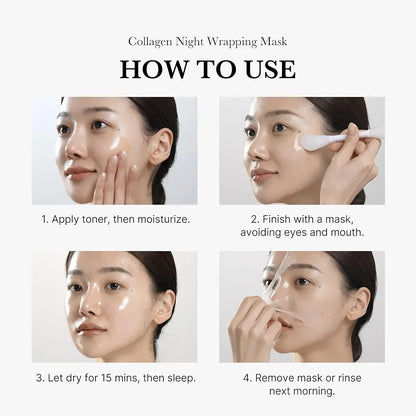 Collagen Night Wrapping Mask

HOW TO USE

1. Apply toner, then moisturize.

2. Finish with a mask, avoiding eyes and mouth.

3. Let dry for 15 mins, then sleep.

4. Remove mask or rinse next morning.