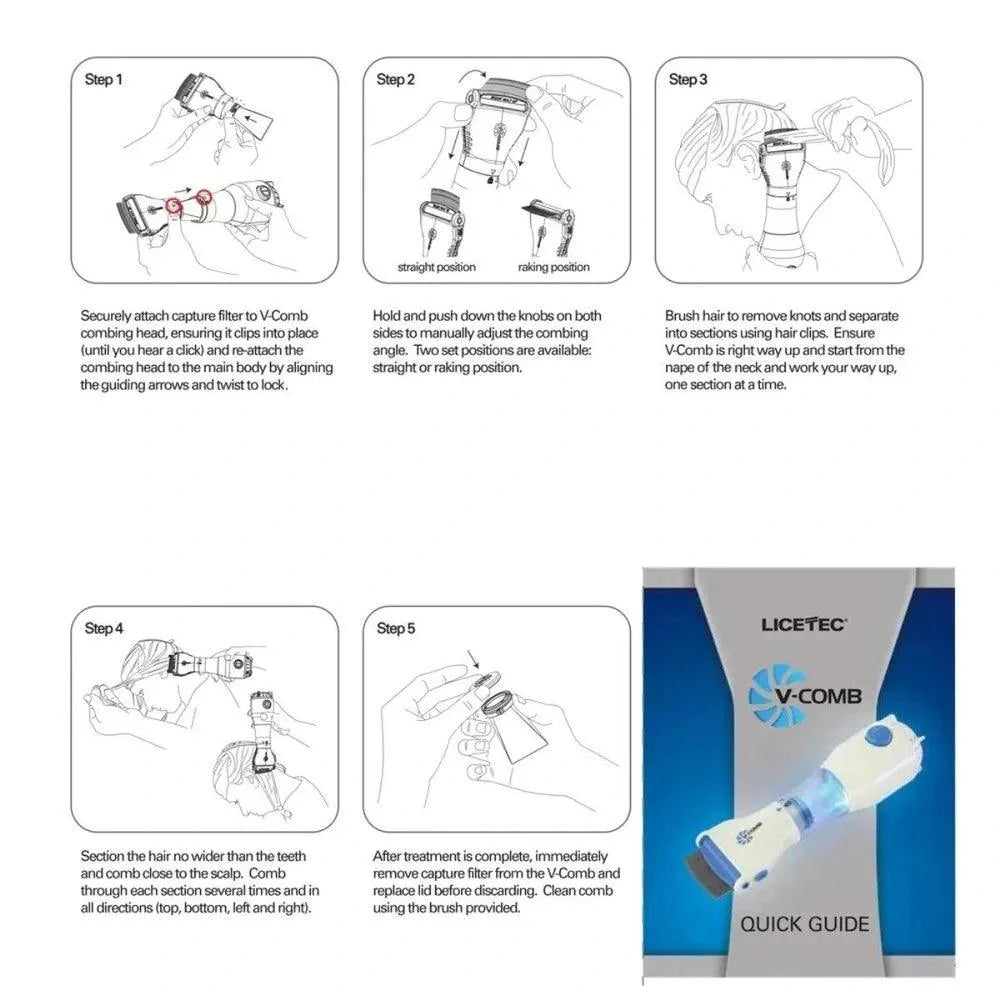 Step 1

Securely attach capture filter to V-Comb combing head, ensuring it clips into place (until you hear a click) and re-attach the combing head to the main body by aligning the guiding arrows and twist to lock.

Step 2

straight position

raking position

Hold and push down the knobs on both sides to manually adjust the combing angle. Two set positions are available: straight or raking position.

Step 3

Brush hair to remove knots and separate into sections using hair clips. Ensure V-Comb is right way up and start from the nape of the neck and work your way up, one section at a time.

Step 4

Section the hair no wider than the teeth and comb close to the scalp. Comb through each section several times and in all directions (top, bottom, left and right).

Step 5

After treatment is complete, immediately remove capture filter from the V-Comb and replace lid before discarding. Clean comb using the brush provided.

LICETEC

V-COMB

QUICK GUIDE